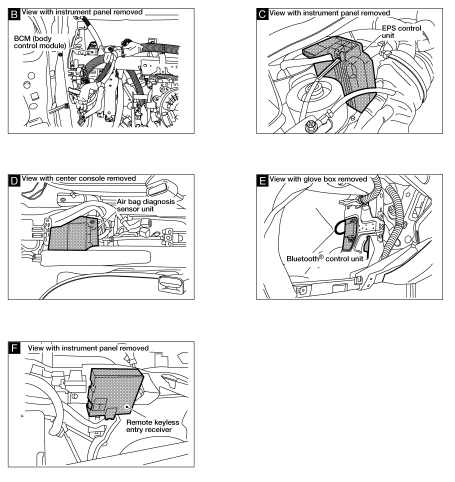 B View with instrument panel removed

BCM (body control module)

C View with instrument panel removed

EPS control unit

D View with center console removed

Air bag diagnosis sensor unit

E View with glove box removed

Bluetooth® control unit

F View with instrument panel removed

Remote keyless entry receiver