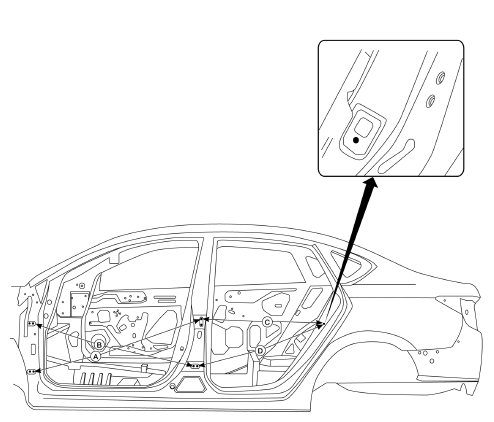 B
A
C
D