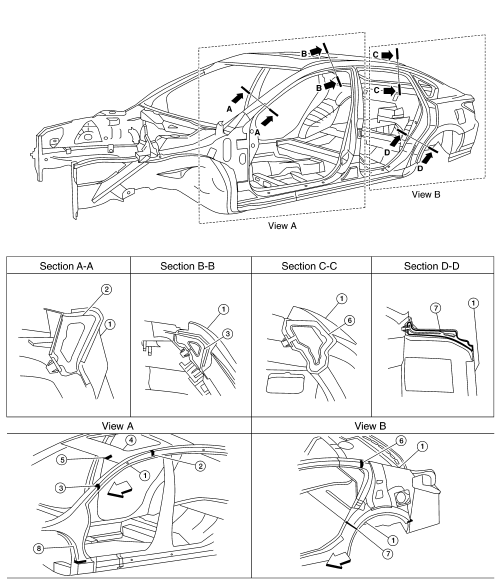 B
B
C
C
A
A
D
D
View B
View A

| Section A-A | Section B-B | Section C-C | Section D-D |
|---|---|---|---|
| 2 1 | 1 3 | 1 6 | 7 1 |

View A
4
5
2
1
3
8

View B
6
1
1
7