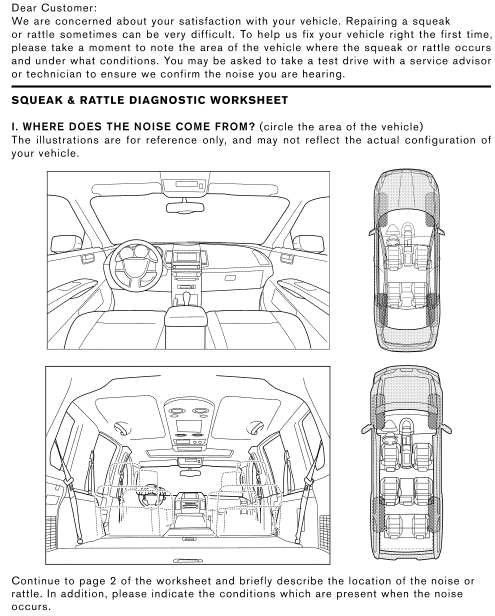 Dear Customer:
We are concerned about your satisfaction with your vehicle. Repairing a squeak or rattle sometimes can be very difficult. To help us fix your vehicle right the first time, please take a moment to note the area of the vehicle where the squeak or rattle occurs and under what conditions. You may be asked to take a test drive with a service advisor or technician to ensure we confirm the noise you are hearing.

SQUEAK & RATTLE DIAGNOSTIC WORKSHEET

I. WHERE DOES THE NOISE COME FROM? (circle the area of the vehicle)
The illustrations are for reference only, and may not reflect the actual configuration of your vehicle.

Continue to page 2 of the worksheet and briefly describe the location of the noise or rattle. In addition, please indicate the conditions which are present when the noise occurs.