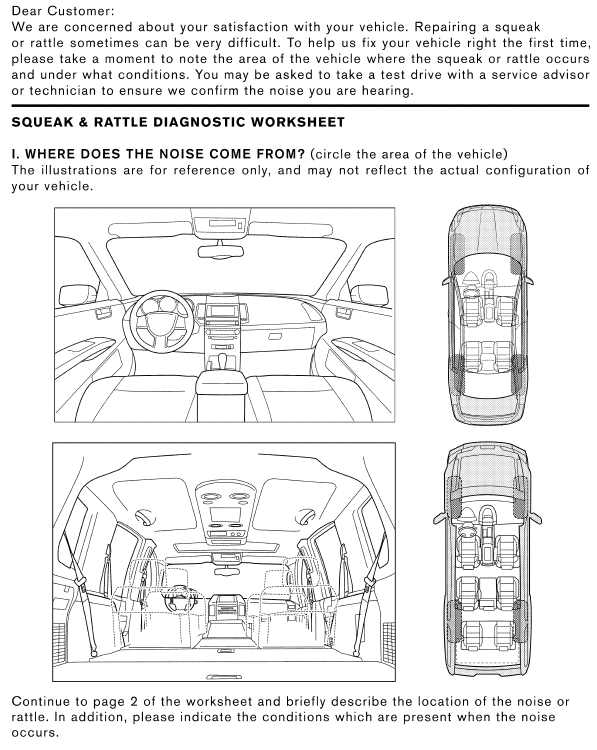 Dear Customer:
We are concerned about your satisfaction with your vehicle. Repairing a squeak or rattle sometimes can be very difficult. To help us fix your vehicle right the first time, please take a moment to note the area of the vehicle where the squeak or rattle occurs and under what conditions. You may be asked to take a test drive with a service advisor or technician to ensure we confirm the noise you are hearing.

SQUEAK & RATTLE DIAGNOSTIC WORKSHEET

I. WHERE DOES THE NOISE COME FROM? (circle the area of the vehicle)
The illustrations are for reference only, and may not reflect the actual configuration of your vehicle.

Continue to page 2 of the worksheet and briefly describe the location of the noise or rattle. In addition, please indicate the conditions which are present when the noise occurs.