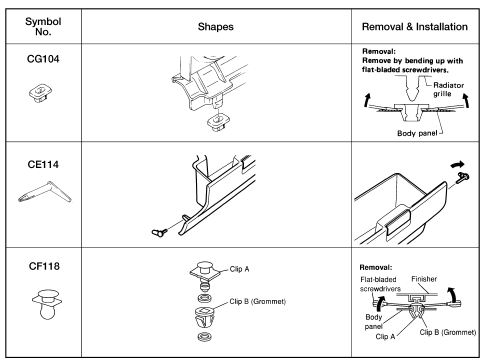 | Symbol No. | Shapes | Removal & Installation |
|---|---|---|
| CG104 | | Removal: Remove by bending up with flat-bladed screwdrivers. Radiator grille Body panel |
| CE114 | | |
| CF118 | Clip A Clip B (Grommet) | Removal: Flat-bladed screwdrivers Finisher Body panel Clip A Clip B (Grommet) |