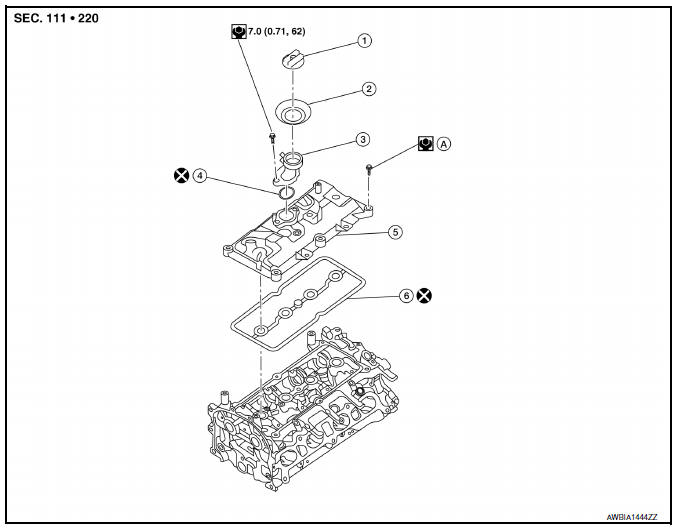 SEC. 111 • 220

7.0 (0.71, 62)

1

2

3

A

4

5

6

AWBIA1444ZZ