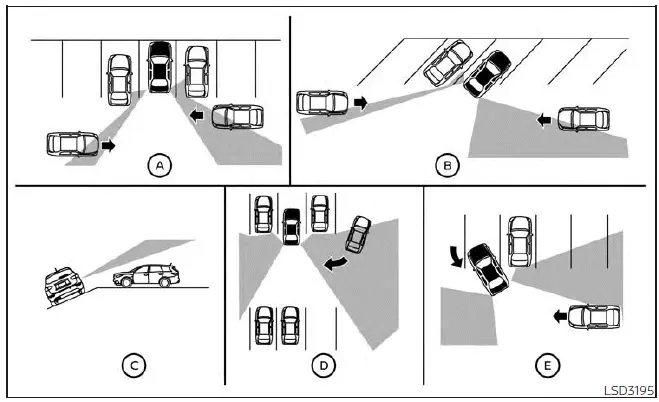 A

B

C

D

E

LSD3195